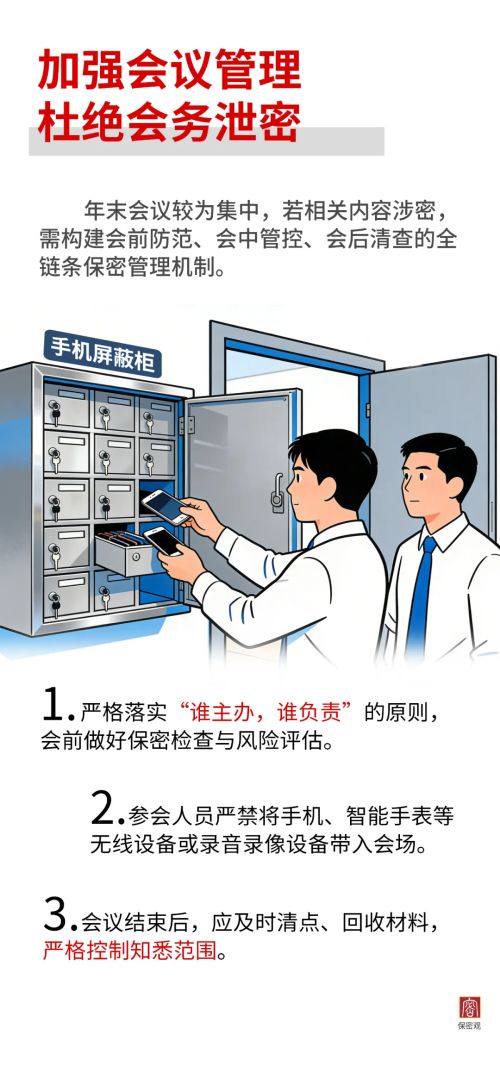 加强会议管理
杜绝会务泄密

年末会议较为集中，若相关内容涉密，需构建会前防范、会中管控、会后清查的全链条保密管理机制。

手机屏蔽柜

1.严格落实“谁主办，谁负责”的原则，会前做好保密检查与风险评估。

2.参会人员严禁将手机、智能手表等无线设备或录音录像设备带入会场。

3.会议结束后，应及时清点、回收材料，严格控制知悉范围。

保密观